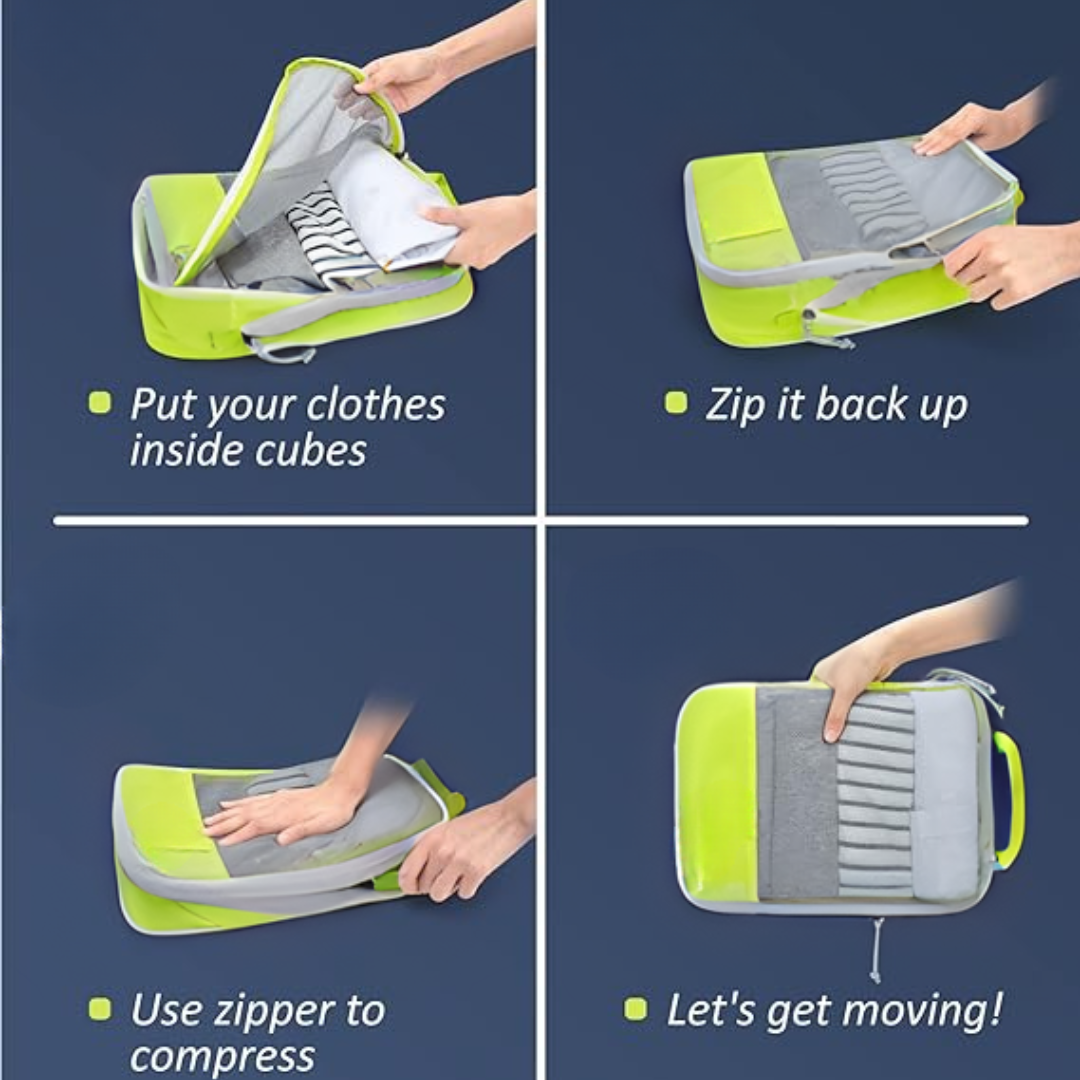 Put your clothes inside cubes

Zip it back up

Use zipper to compress

Let's get moving!